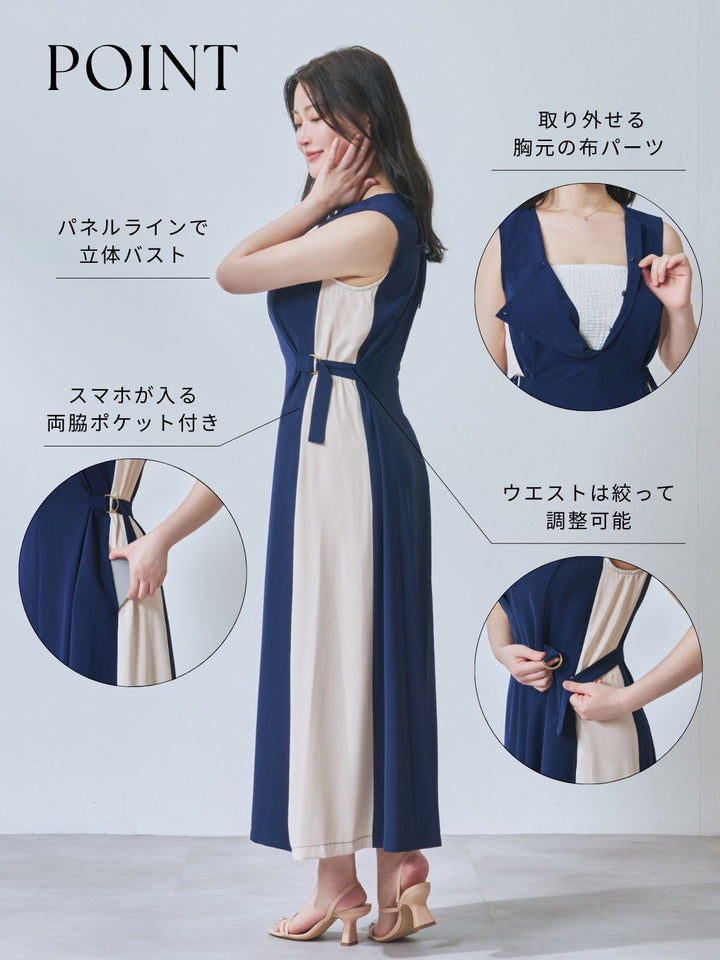 POINT

取り外せる
胸元の布パーツ

パネルラインで
立体バスト

スマホが入る
両脇ポケット付き

ウエストは絞って
調整可能